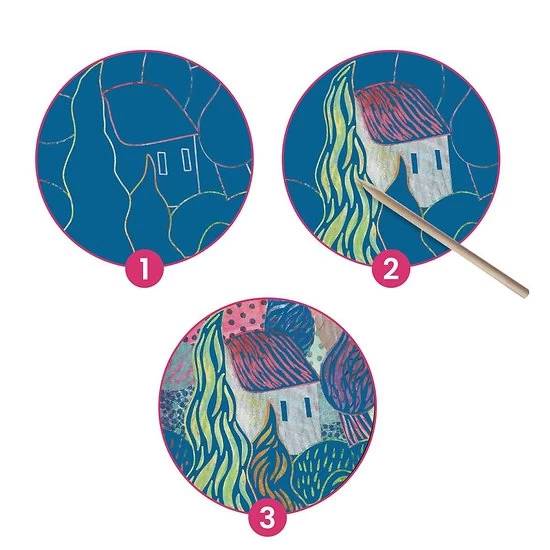 1

2

3